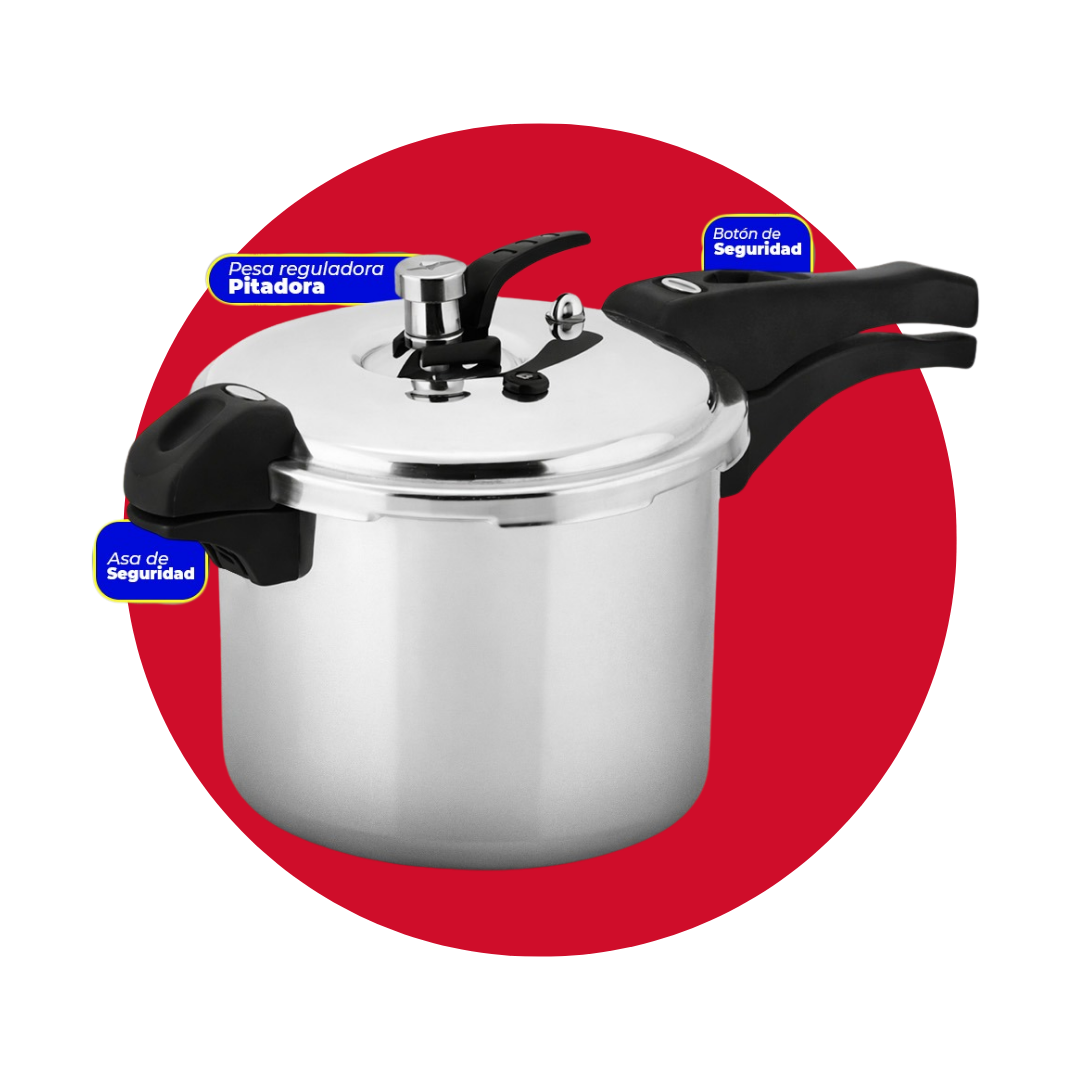 Pesa reguladora
Pitadora

Botón de
Seguridad

Asa de
Seguridad